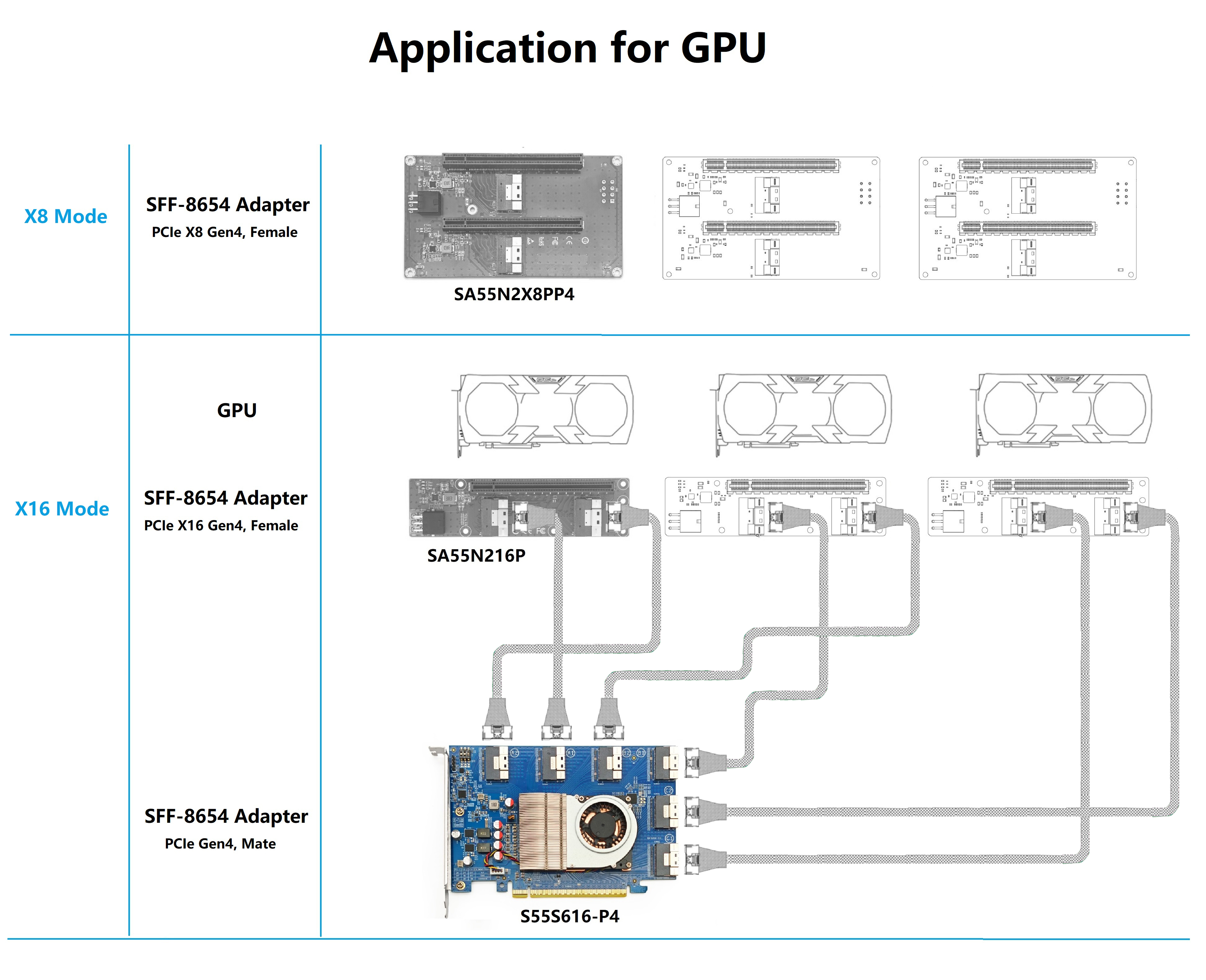 Application for GPU

X8 Mode

SFF-8654 Adapter
PCIe X8 Gen4, Female

SA55N2X8PP4

X16 Mode

GPU

SFF-8654 Adapter
PCIe X16 Gen4, Female

SA55N216P

SFF-8654 Adapter
PCIe Gen4, Mate

S55S616-P4