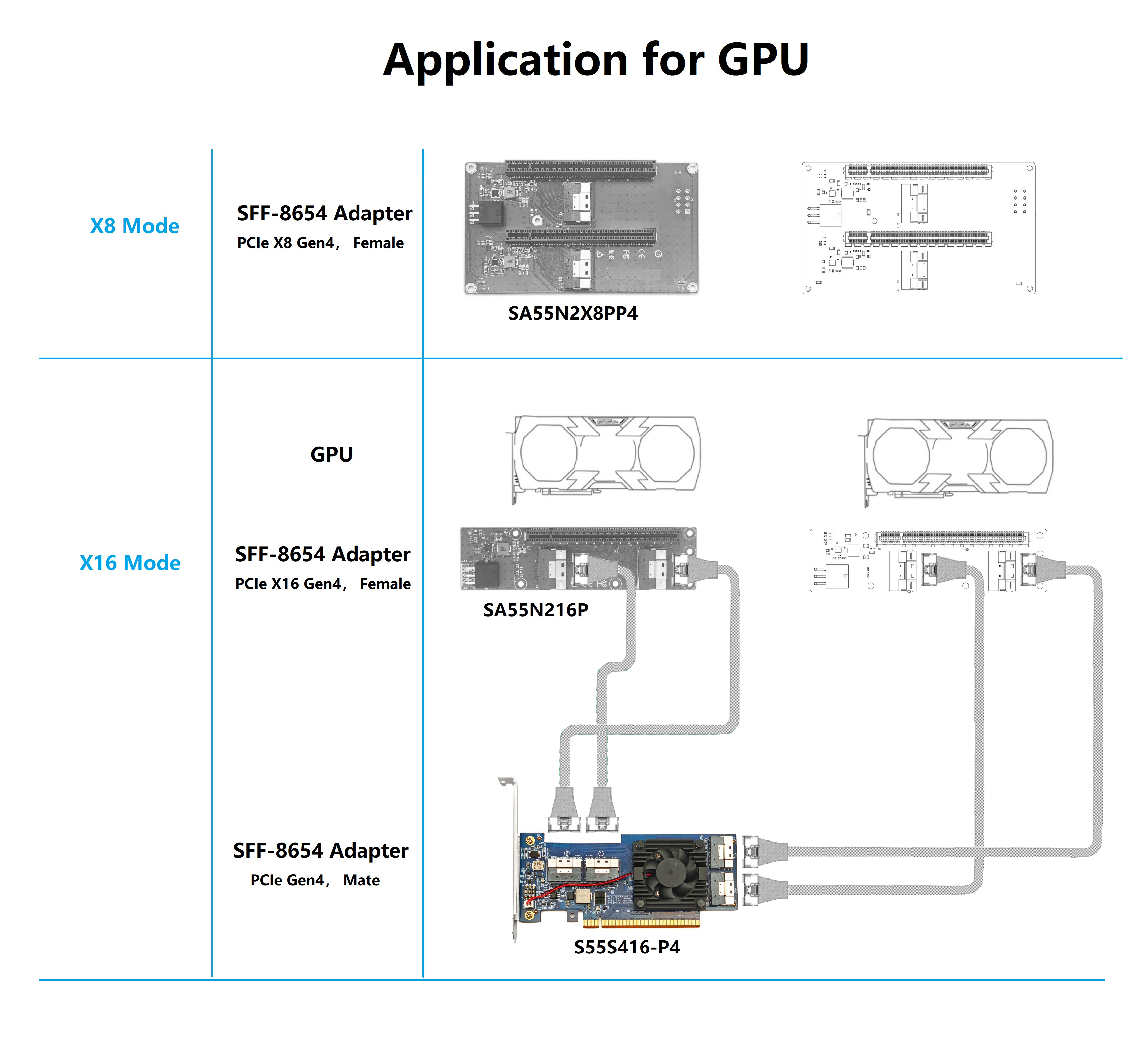 Application for GPU

X8 Mode

SFF-8654 Adapter
PCIe X8 Gen4， Female

SA55N2X8PP4

X16 Mode

GPU

SFF-8654 Adapter
PCIe X16 Gen4， Female

SA55N216P

SFF-8654 Adapter
PCIe Gen4， Mate

S55S416-P4